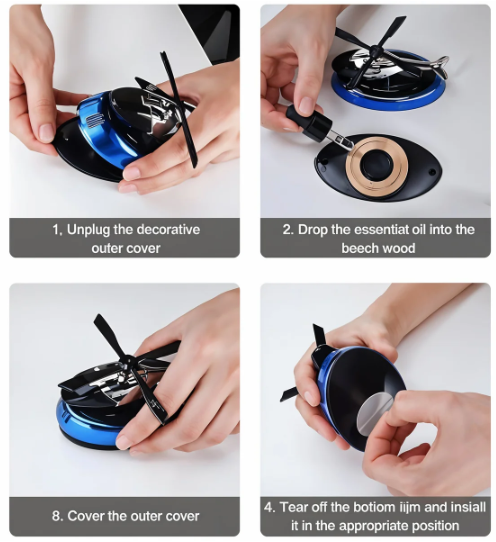 1, Unplug the decorative outer cover

2. Drop the essentiat oil into the beech wood

8. Cover the outer cover

4. Tear off the botiom iijm and insiall it in the appropriate position